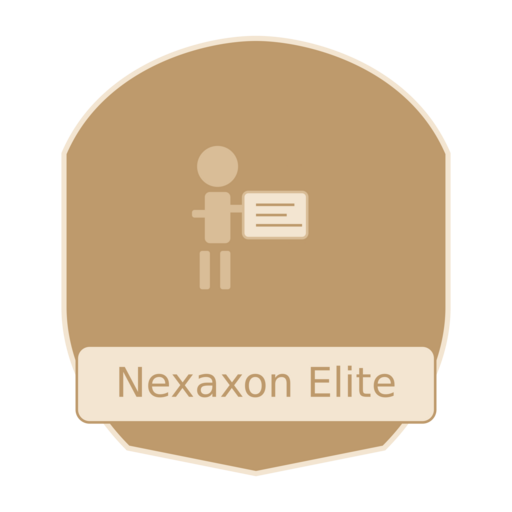 Nexaxon Elite